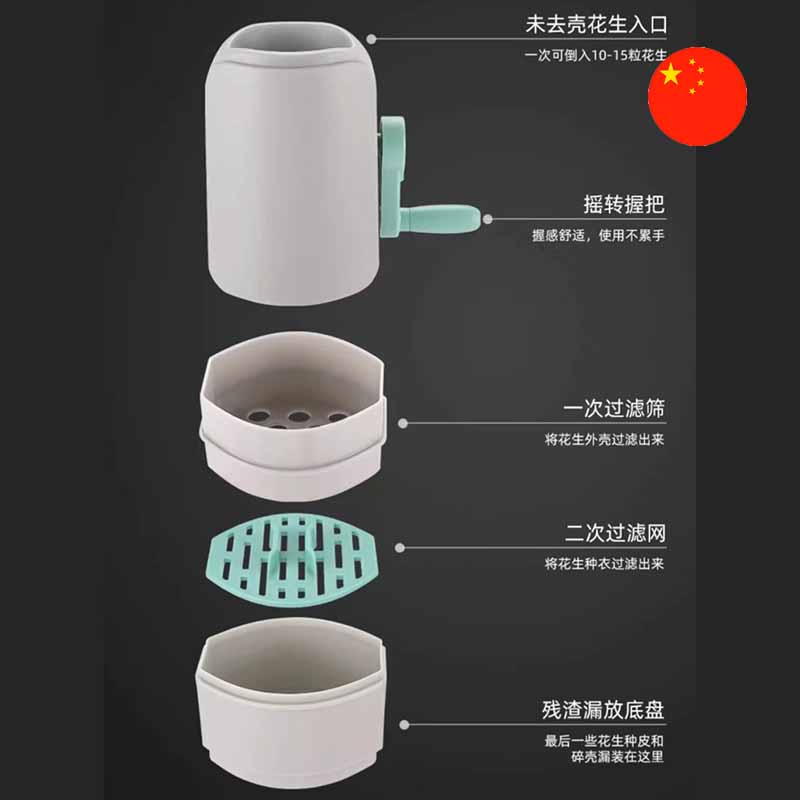 未去壳花生入口
一次可倒入10-15粒花生

摇转握把
握感舒适，使用不累手

一次过滤筛
将花生外壳过滤出来

二次过滤网
将花生种衣过滤出来

残渣漏放底盘
最后一些花生种皮和碎壳漏装在这里