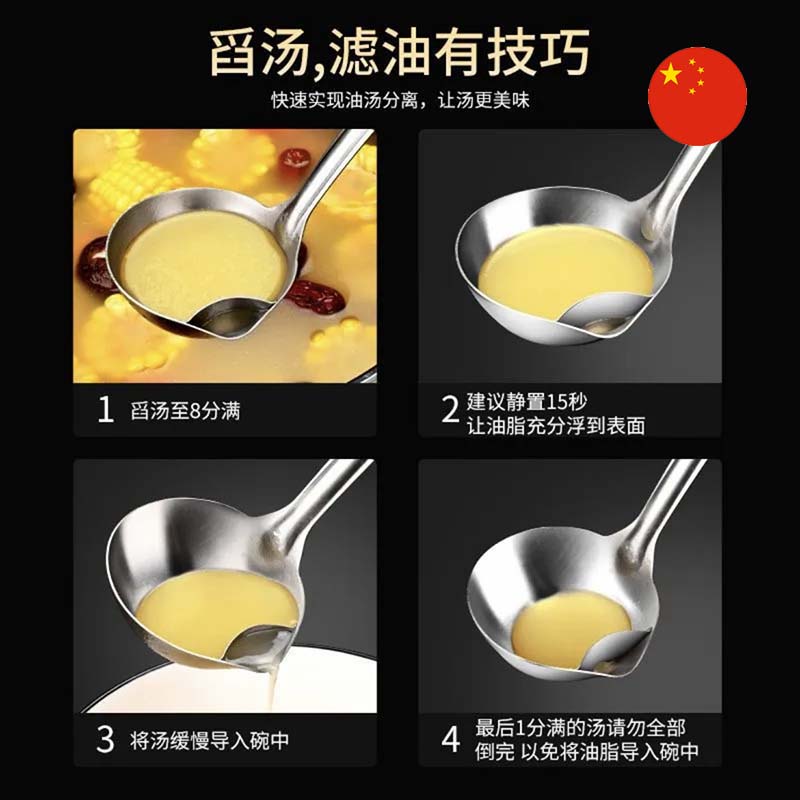 舀汤,滤油有技巧
快速实现油汤分离，让汤更美味

1 舀汤至8分满

2 建议静置15秒 让油脂充分浮到表面

3 将汤缓慢导入碗中

4 最后1分满的汤请勿全部倒完 以免将油脂导入碗中