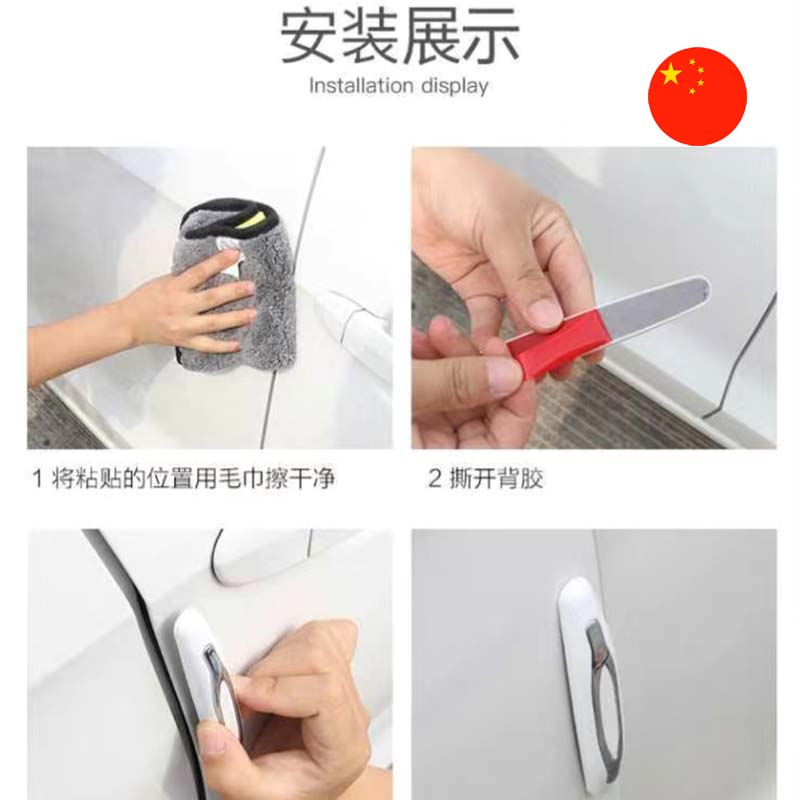 安装展示
Installation display

1 将粘贴的位置用毛巾擦干净

2 撕开背胶