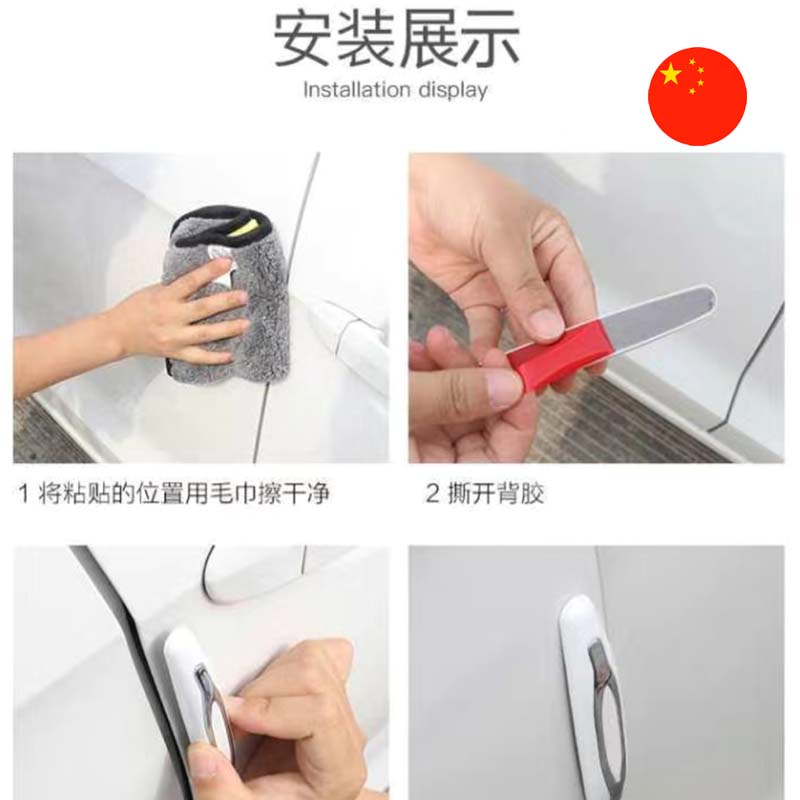 安装展示
Installation display

1 将粘贴的位置用毛巾擦干净

2 撕开背胶