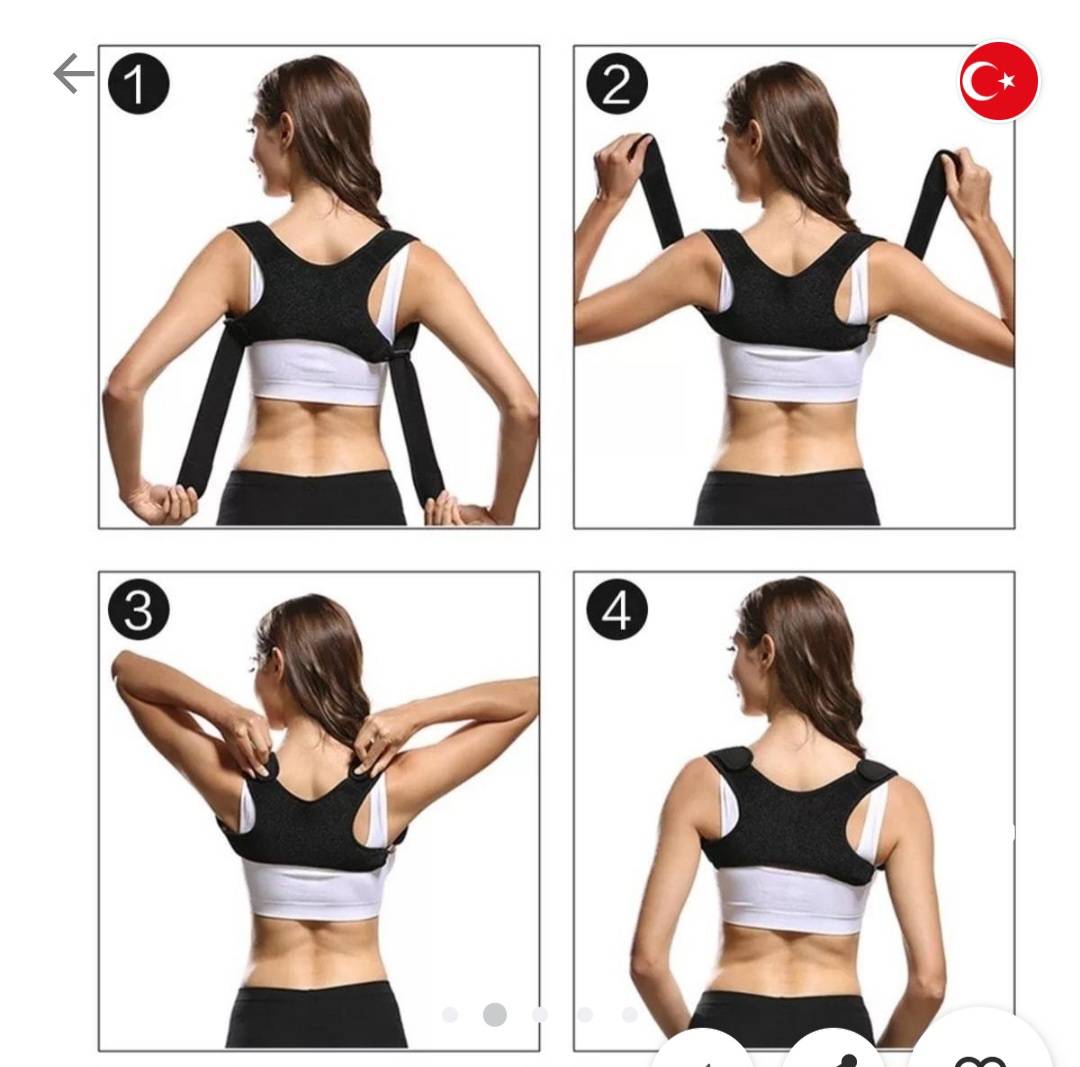 1
2
3
4