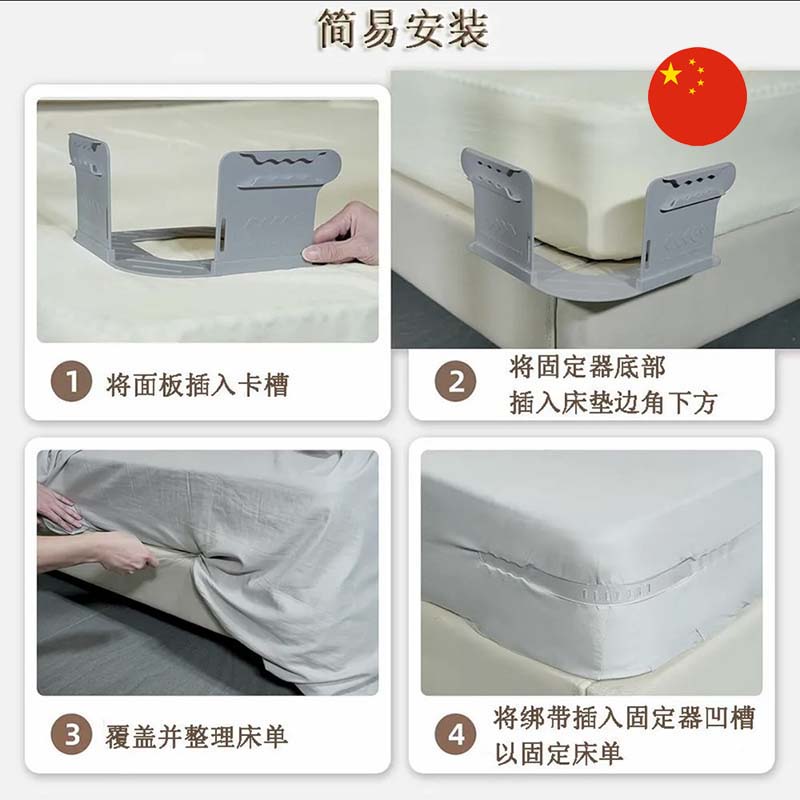 简易安装

1 将面板插入卡槽

2 将固定器底部插入床垫边角下方

3 覆盖并整理床单

4 将绑带插入固定器凹槽以固定床单