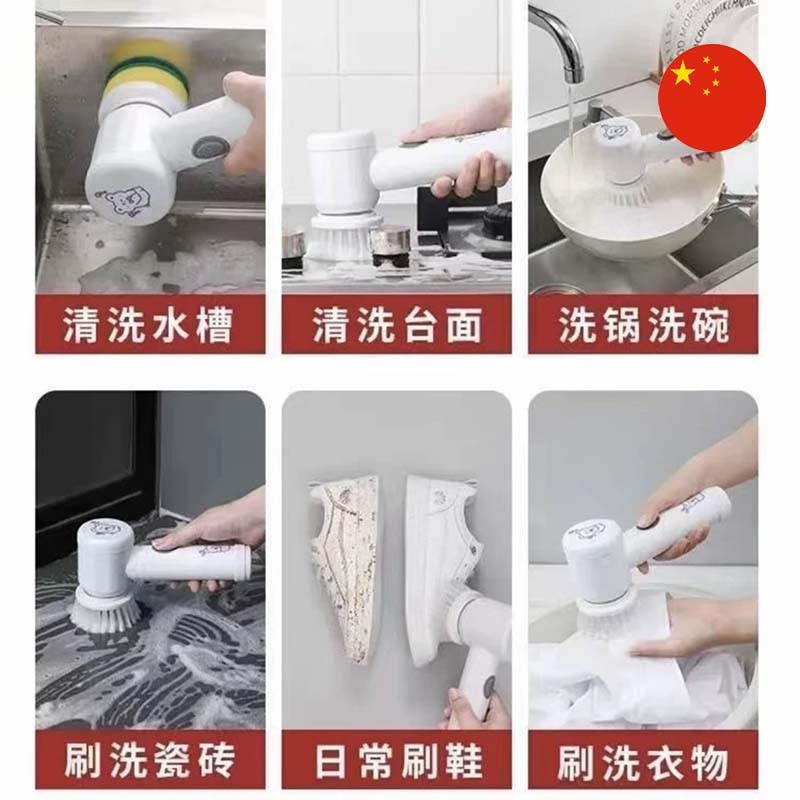 清洗水槽

清洗台面

洗锅洗碗

刷洗瓷砖

日常刷鞋

刷洗衣物