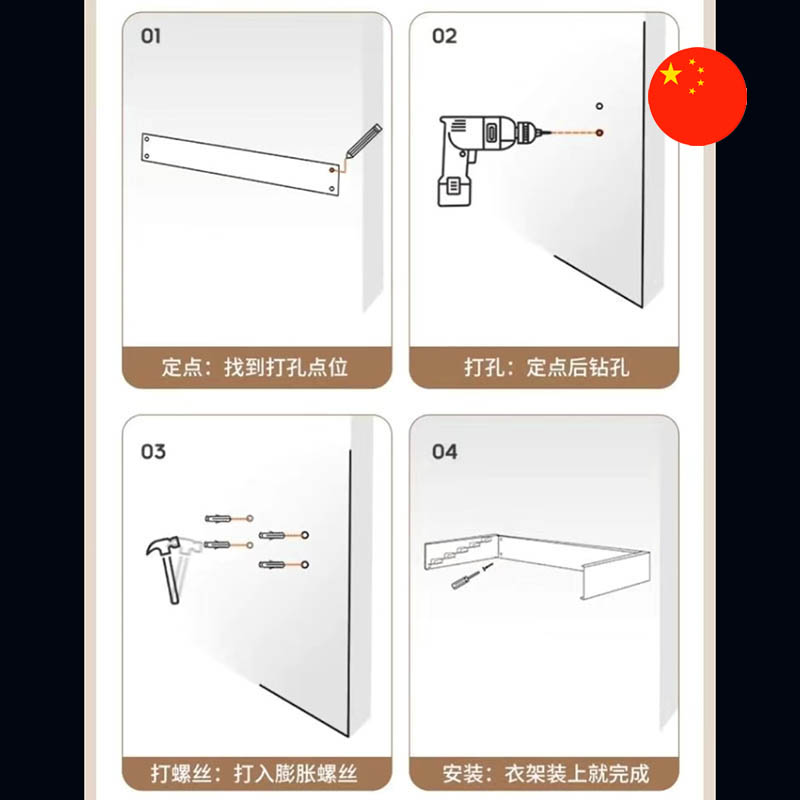 01

定点：找到打孔点位

02

打孔：定点后钻孔

03

打螺丝：打入膨胀螺丝

04

安装：衣架装上就完成