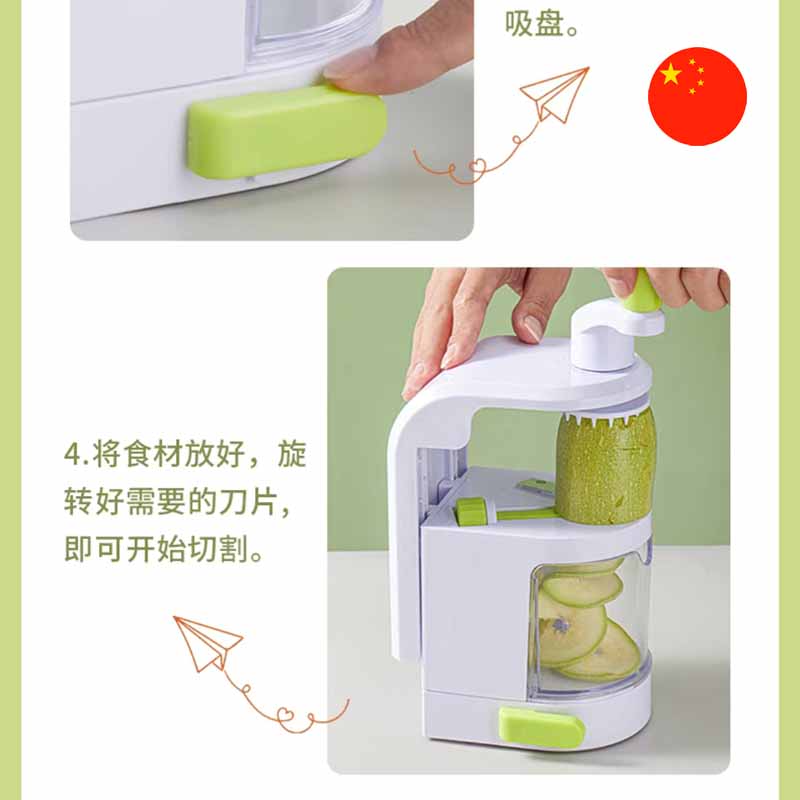 吸盘。

4.将食材放好，旋转好需要的刀片，即可开始切割。