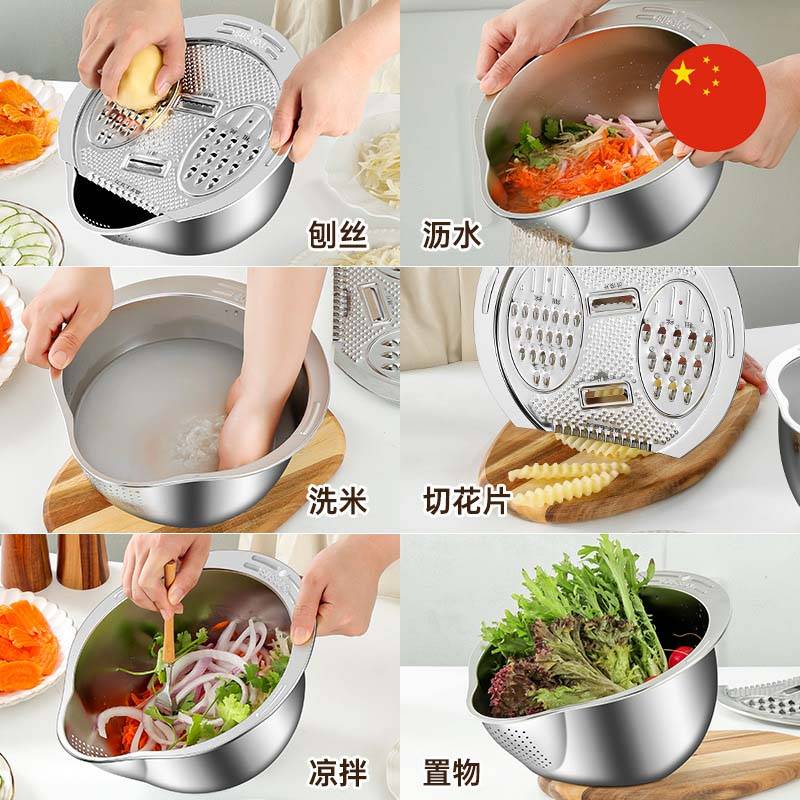 刨丝

沥水

洗米

切花片

凉拌

置物