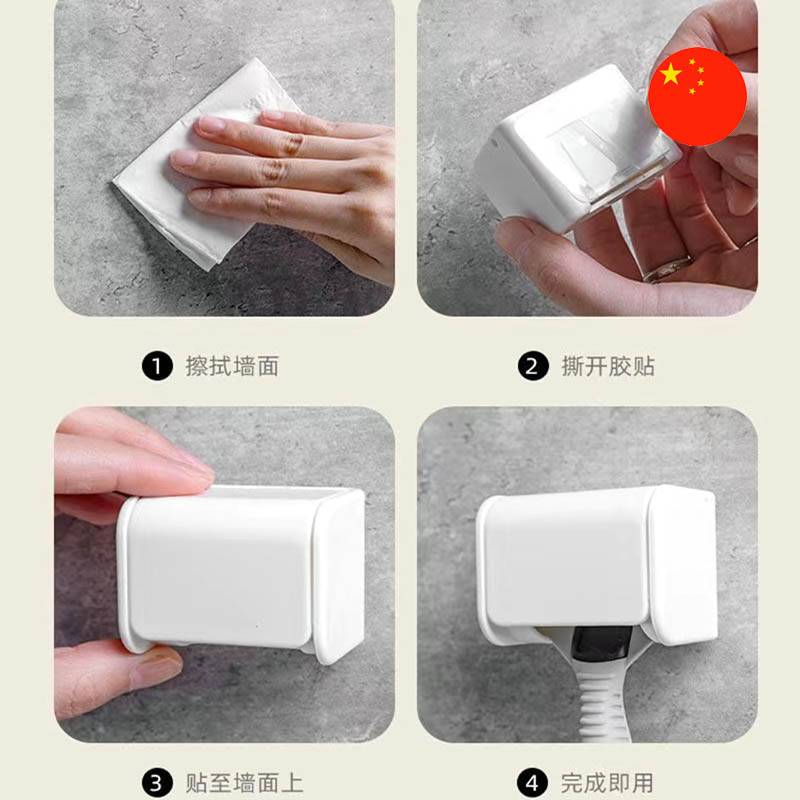 1 擦拭墙面

2 撕开胶贴

3 贴至墙面上

4 完成即用